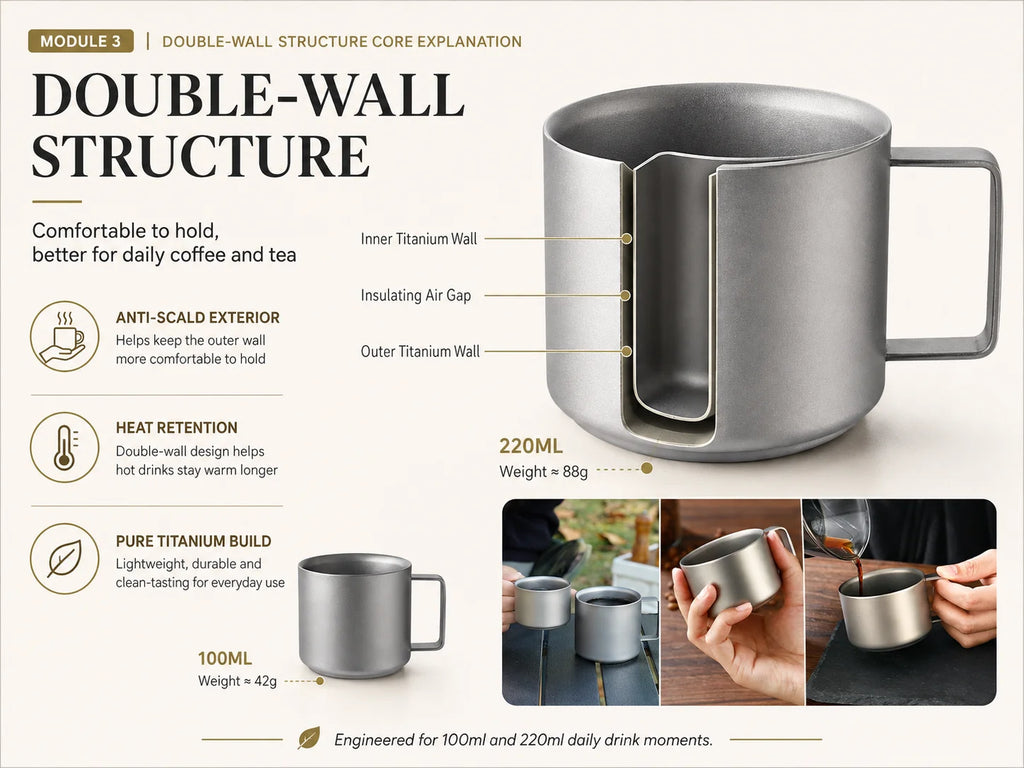 MODULE 3 | DOUBLE-WALL STRUCTURE CORE EXPLANATION

DOUBLE-WALL STRUCTURE

Comfortable to hold, better for daily coffee and tea

ANTI-SCALD EXTERIOR
Helps keep the outer wall more comfortable to hold

HEAT RETENTION
Double-wall design helps hot drinks stay warm longer

PURE TITANIUM BUILD
Lightweight, durable and clean-tasting for everyday use

Inner Titanium Wall

Insulating Air Gap

Outer Titanium Wall

220ML
Weight ≈ 88g

100ML
Weight ≈ 42g

Engineered for 100ml and 220ml daily drink moments.